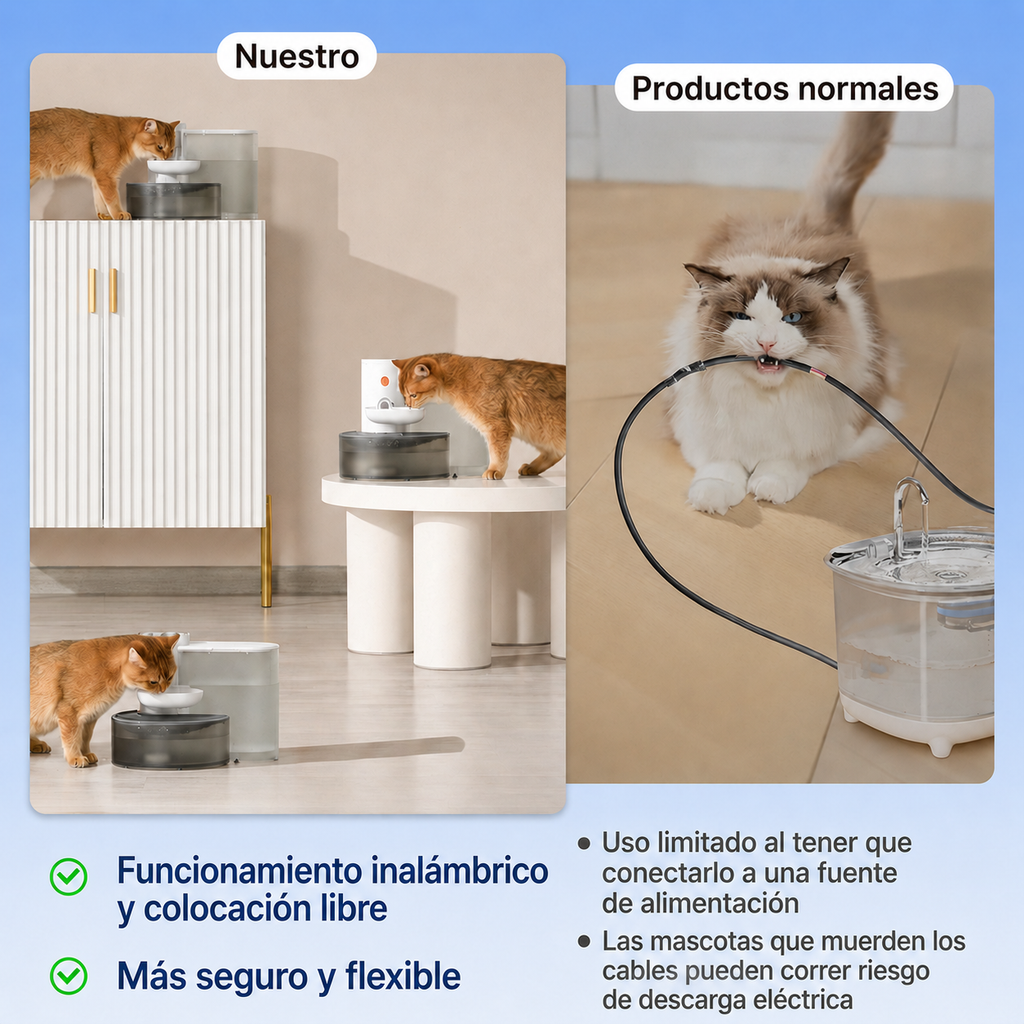 Nuestro

Productos normales

Funcionamiento inalámbrico y colocación libre

Más seguro y flexible

• Uso limitado al tener que conectarlo a una fuente de alimentación

• Las mascotas que muerden los cables pueden correr riesgo de descarga eléctrica